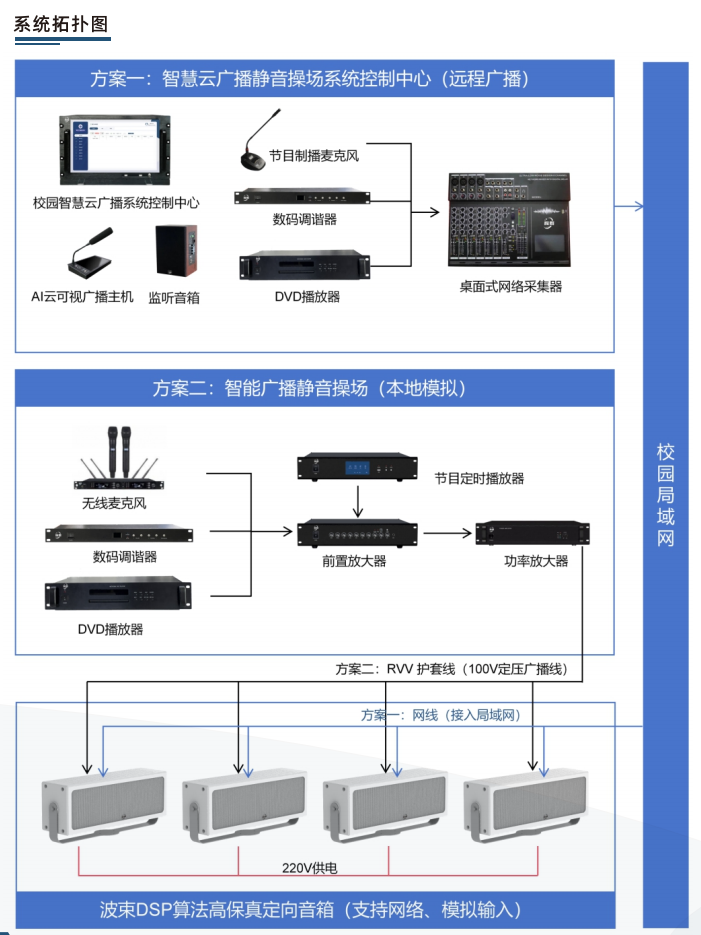 系统拓扑图

方案一：智慧云广播静音操场系统控制中心（远程广播）

校园智慧云广播系统控制中心

AI云可视广播主机

监听音箱

节目制播麦克风

数码调谐器

DVD播放器

桌面式网络采集器

方案二：智能广播静音操场（本地模拟）

无线麦克风

数码调谐器

DVD播放器

节目定时播放器

前置放大器

功率放大器

校园局域网

方案二：RVV 护套线（100V定压广播线）

方案一：网线（接入局域网）

220V供电

波束DSP算法高保真定向音箱（支持网络、模拟输入）